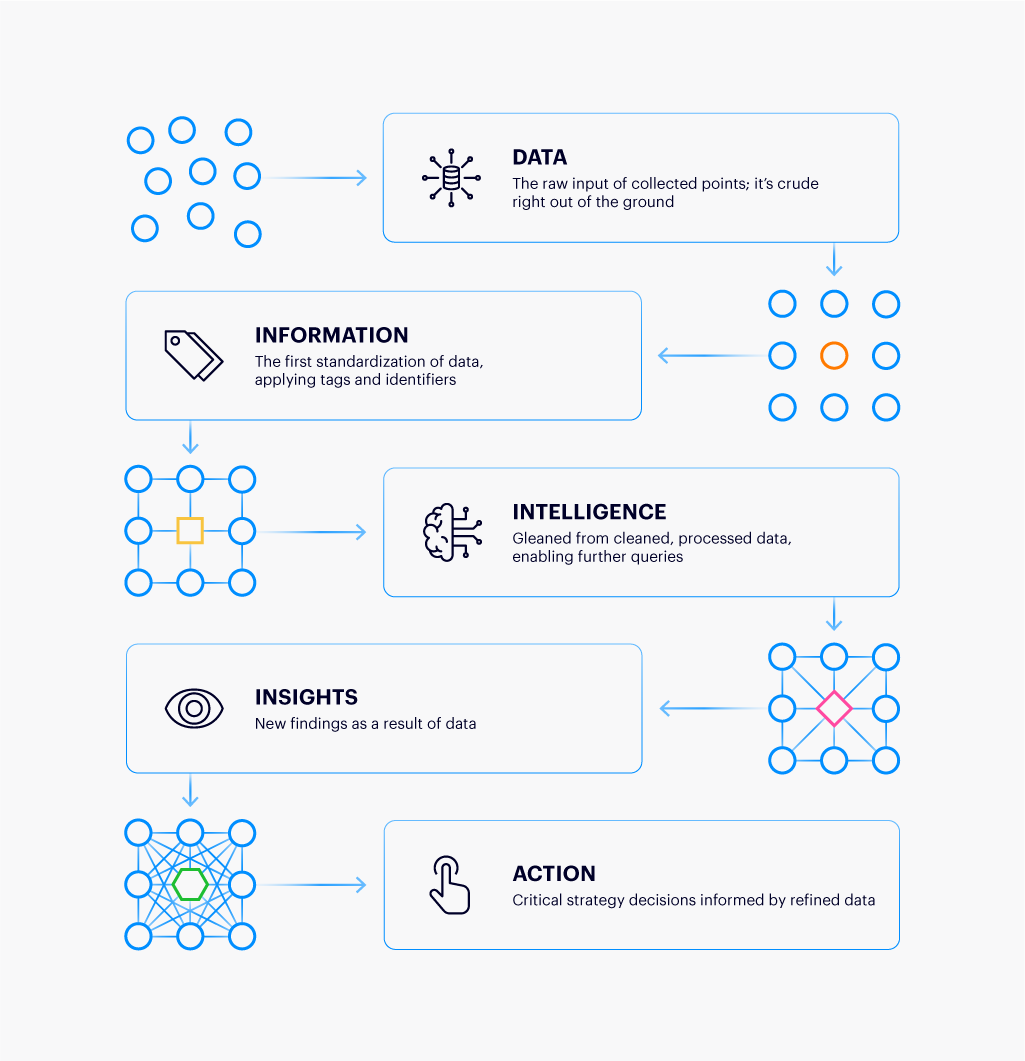 DATA
The raw input of collected points; it's crude right out of the ground

INFORMATION
The first standardization of data, applying tags and identifiers

INTELLIGENCE
Gleaned from cleaned, processed data, enabling further queries

INSIGHTS
New findings as a result of data

ACTION
Critical strategy decisions informed by refined data