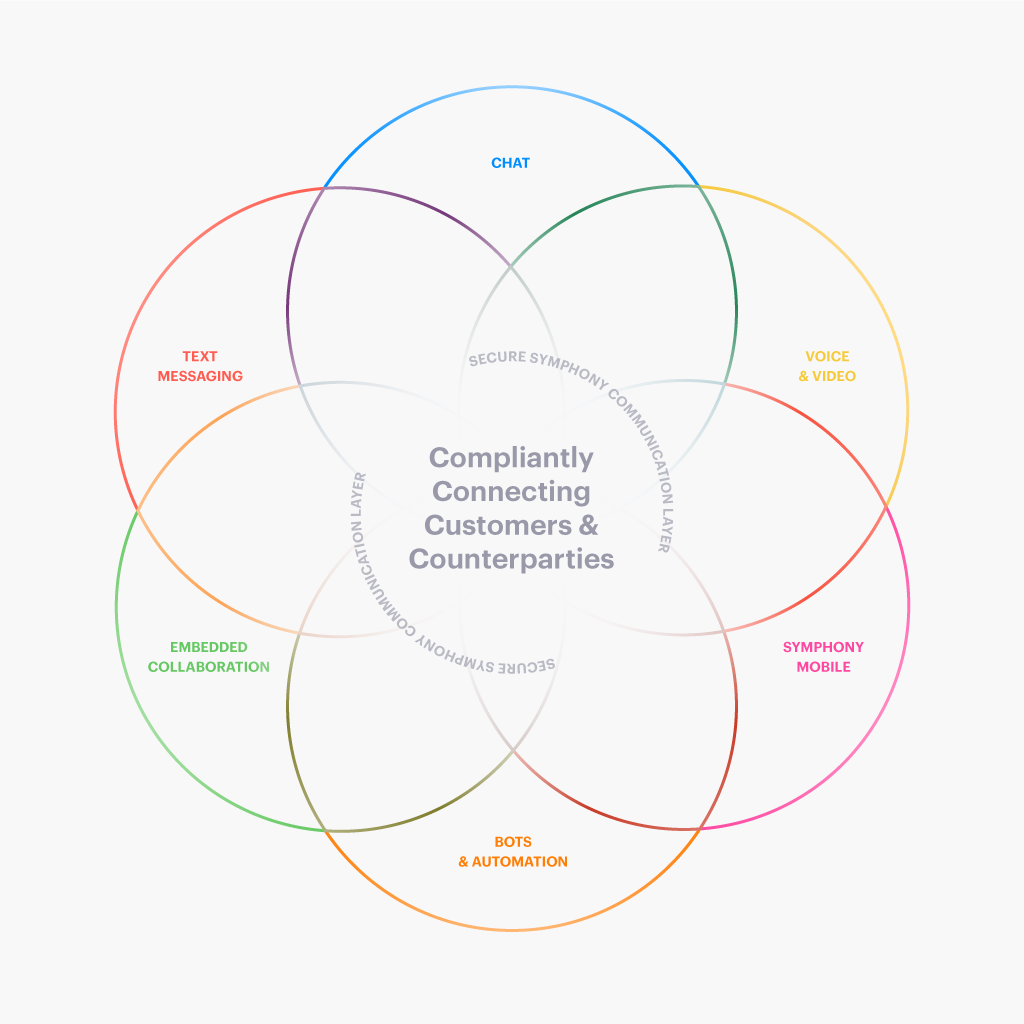 CHAT

TEXT MESSAGING

VOICE & VIDEO

SECURE SYMPHONY COMMUNICATION LAYER

Compliantly Connecting Customers & Counterparties

SECURE SYMPHONY COMMUNICATION LAYER

EMBEDDED COLLABORATION

SYMPHONY MOBILE

BOTS & AUTOMATION